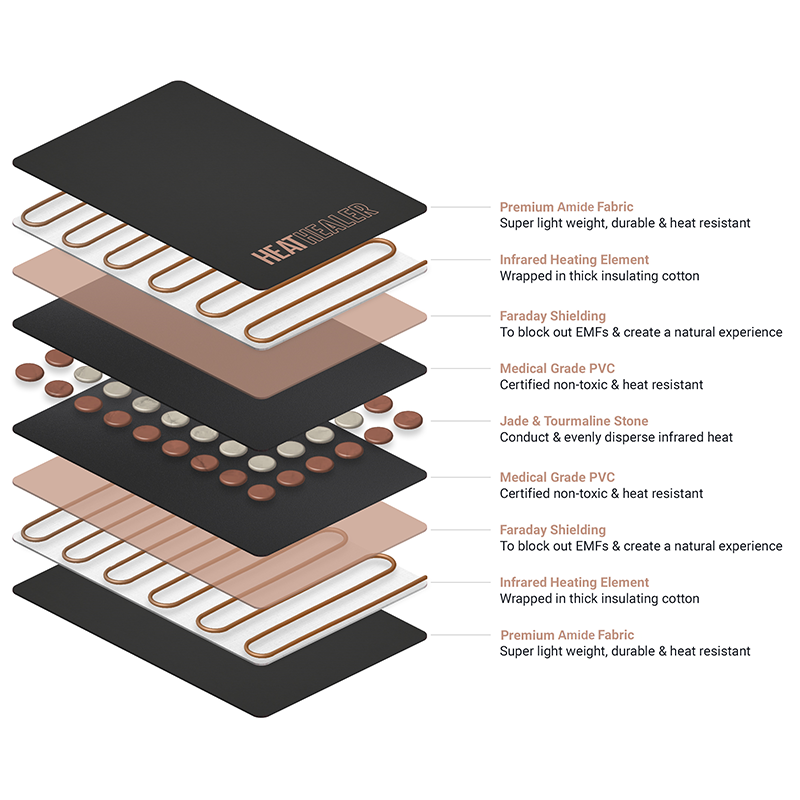 HEATHEALER

Premium Amide Fabric
Super light weight, durable & heat resistant

Infrared Heating Element
Wrapped in thick insulating cotton

Faraday Shielding
To block out EMFs & create a natural experience

Medical Grade PVC
Certified non-toxic & heat resistant

Jade & Tourmaline Stone
Conduct & evenly disperse infrared heat

Medical Grade PVC
Certified non-toxic & heat resistant

Faraday Shielding
To block out EMFs & create a natural experience

Infrared Heating Element
Wrapped in thick insulating cotton

Premium Amide Fabric
Super light weight, durable & heat resistant